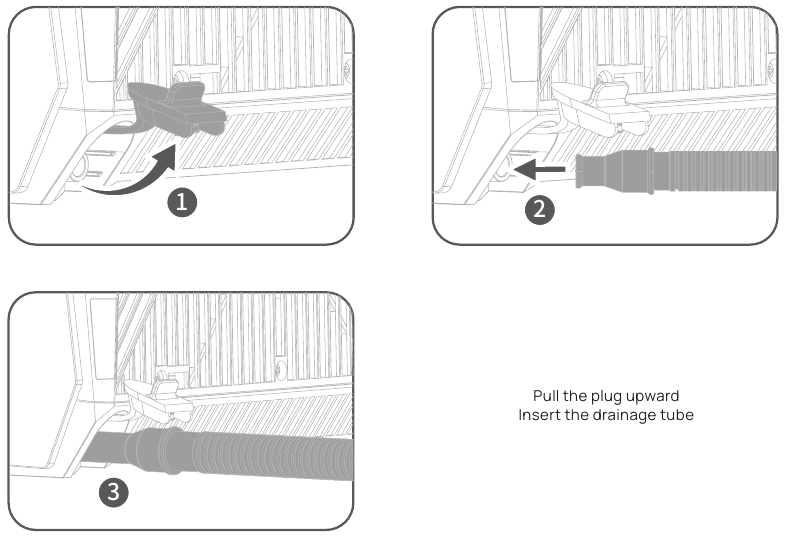 1

2

3

Pull the plug upward
Insert the drainage tube