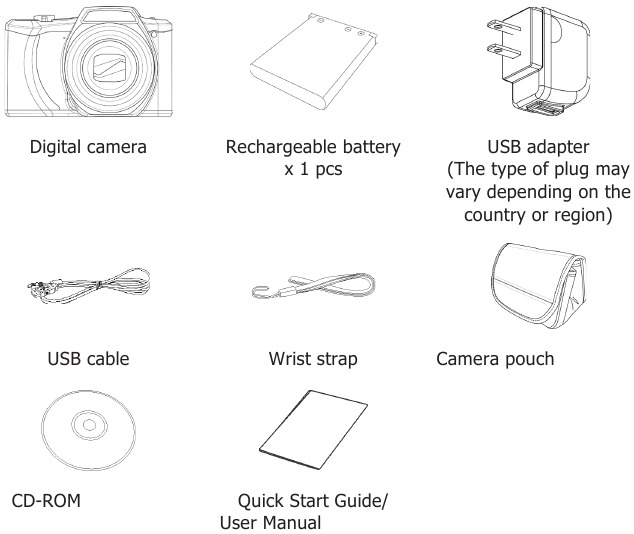 Digital camera

Rechargeable battery x 1 pcs

USB adapter (The type of plug may vary depending on the country or region)

USB cable

Wrist strap

Camera pouch

CD-ROM

Quick Start Guide/ User Manual