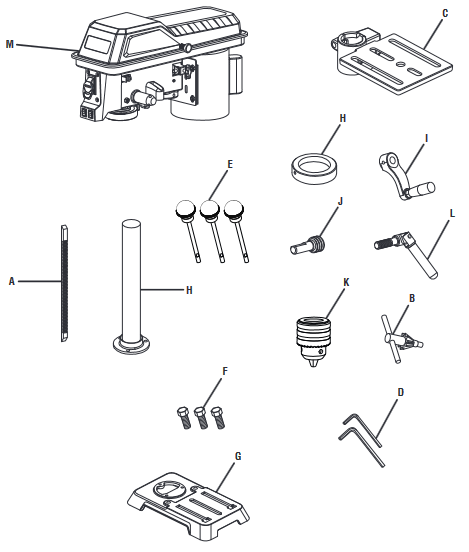 M

C

H

I

E

J

L

A

H

K

B

F

D

G