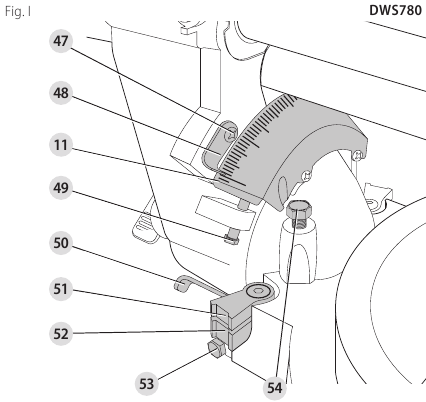 Fig. I

DWS780

47

48

11

49

50

51

52

53

54