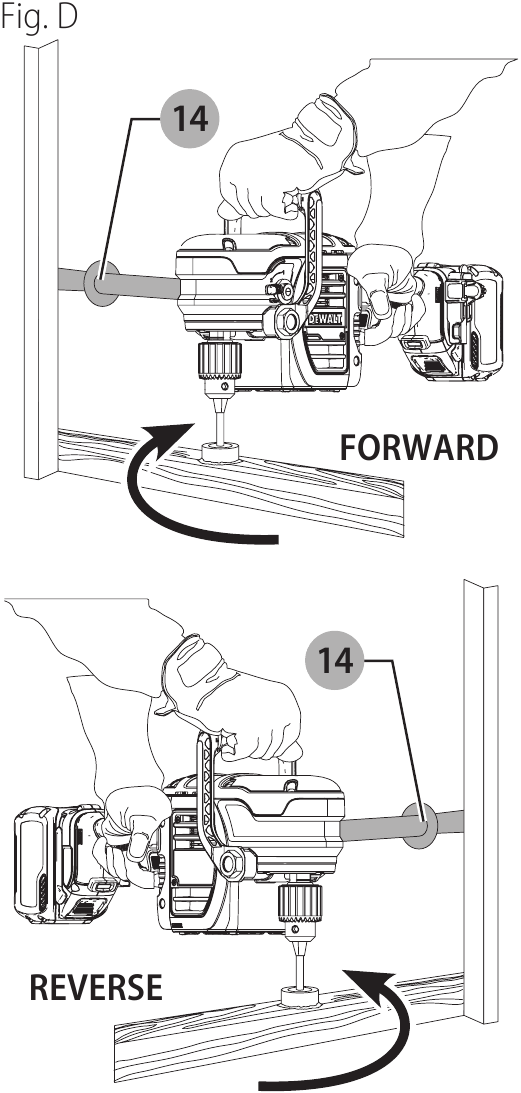 Fig. D

14

DEWALT

FORWARD

14

REVERSE