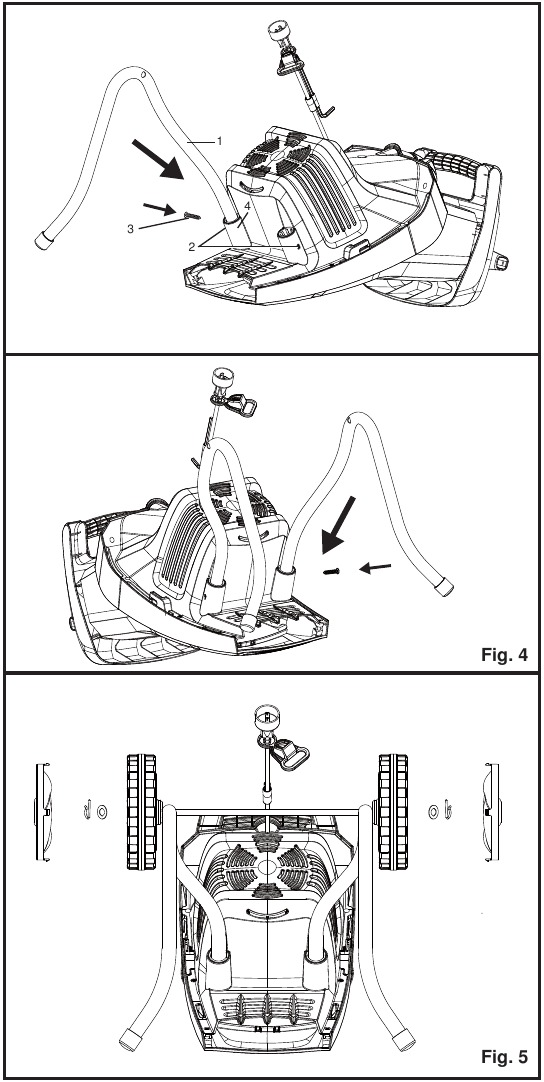 1
4
3
2

Fig. 4

Fig. 5