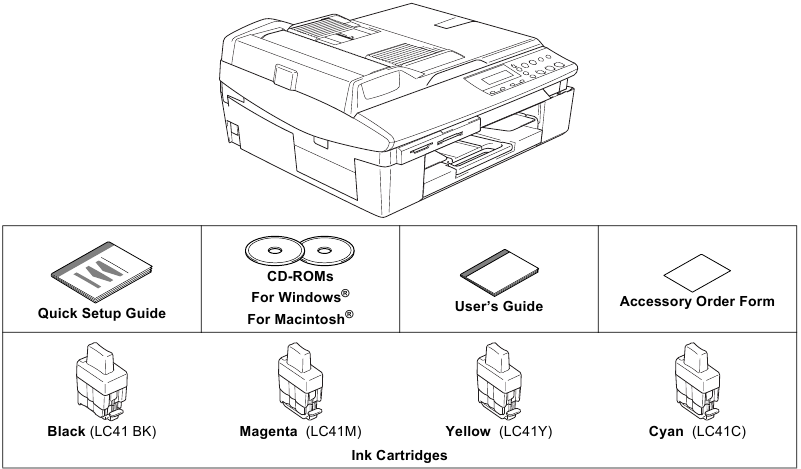 | Quick Setup Guide | CD-ROMs For Windows® For Macintosh® | User's Guide | Accessory Order Form |
|---|---|---|---|
| Black (LC41 BK) | Magenta (LC41M) | Yellow (LC41Y) | Cyan (LC41C) |

Ink Cartridges