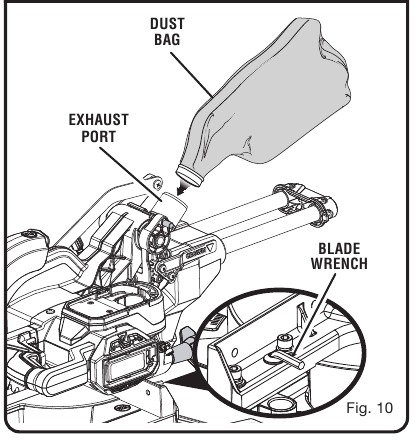 DUST BAG

EXHAUST PORT

BLADE WRENCH

Fig. 10