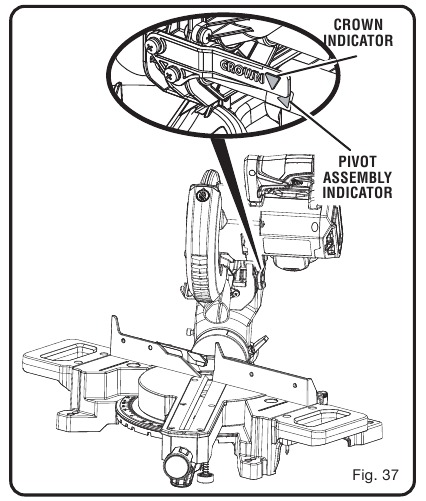 CROWN INDICATOR

CROWN

PIVOT ASSEMBLY INDICATOR

Fig. 37