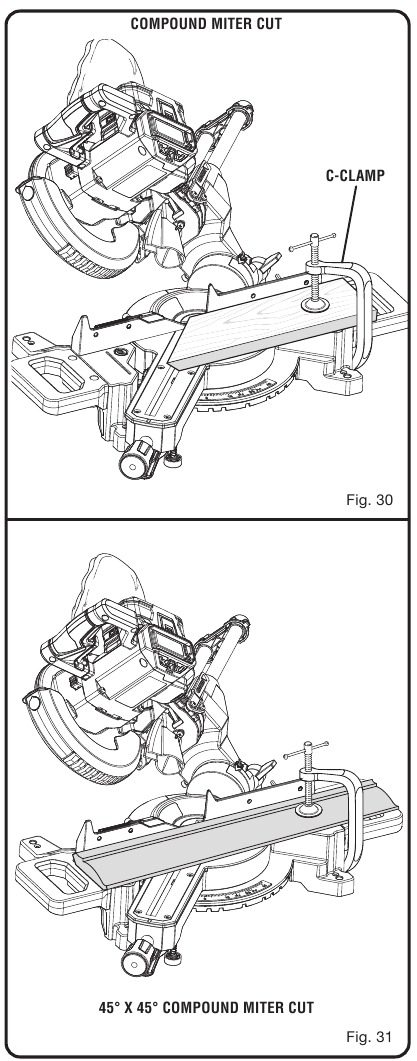 COMPOUND MITER CUT

C-CLAMP

Fig. 30

45° X 45° COMPOUND MITER CUT

Fig. 31