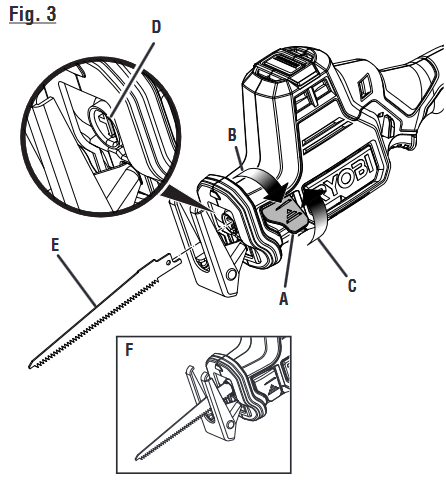 Fig. 3

D

B

RYOBI

E

A

C

F