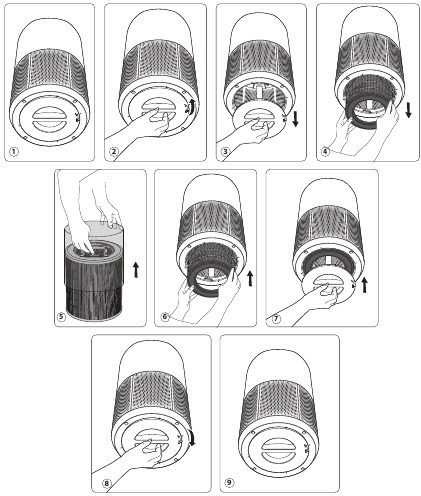 1
2
3
4
5
6
7
8
9