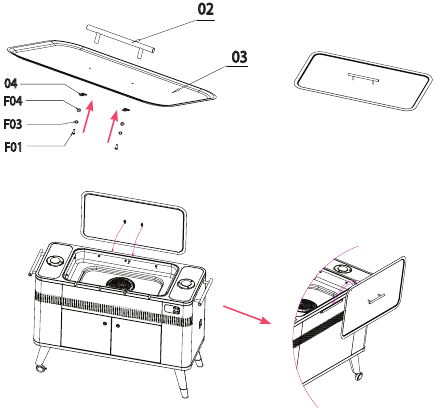 02
03
04
F04
F03
F01