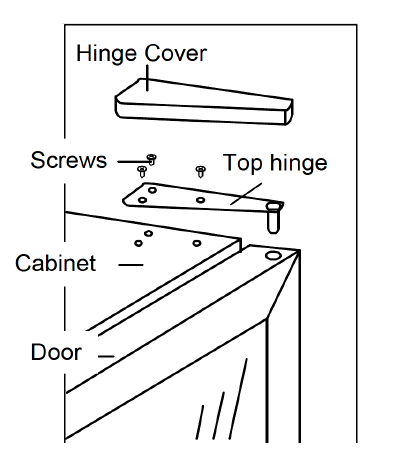 Hinge Cover
Screws
Top hinge
Cabinet
Door