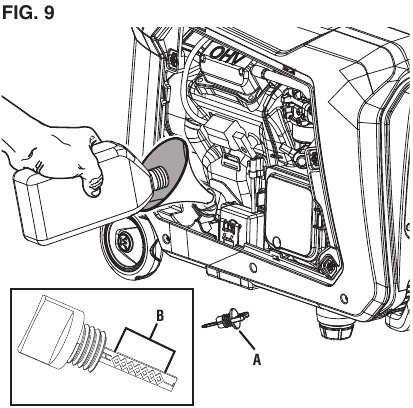 FIG. 9

OHV

B

A