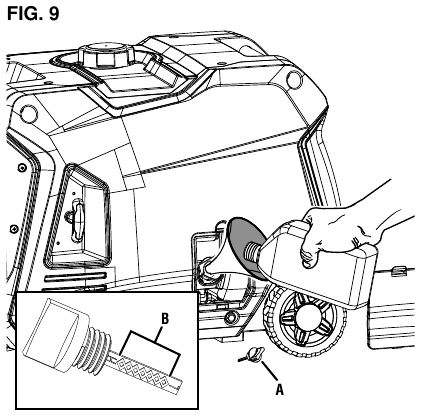 FIG. 9

B

A