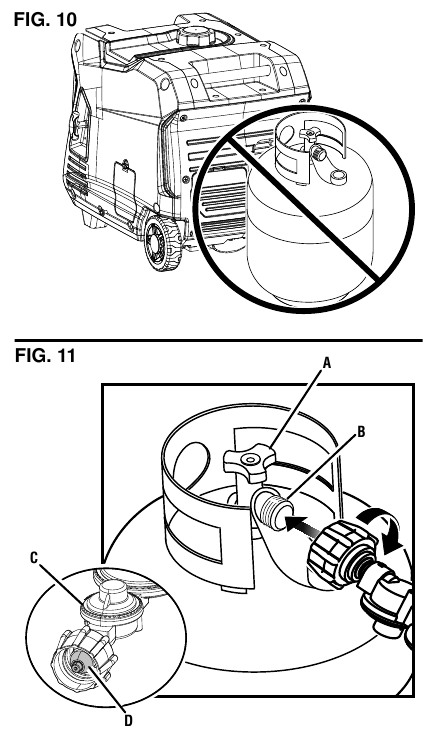 FIG. 10

FIG. 11

A

B

C

D