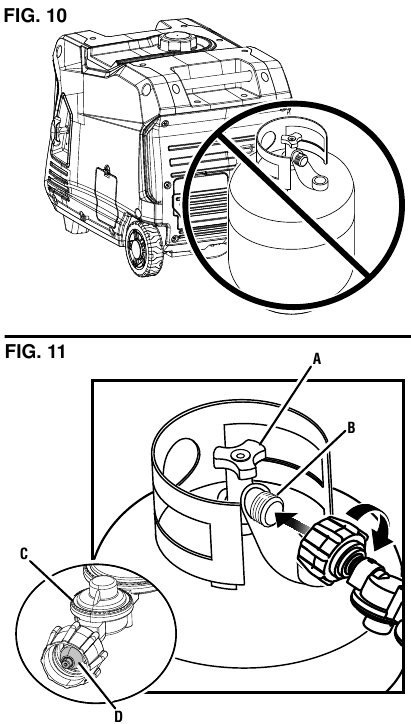 FIG. 10

FIG. 11

A

B

C

D