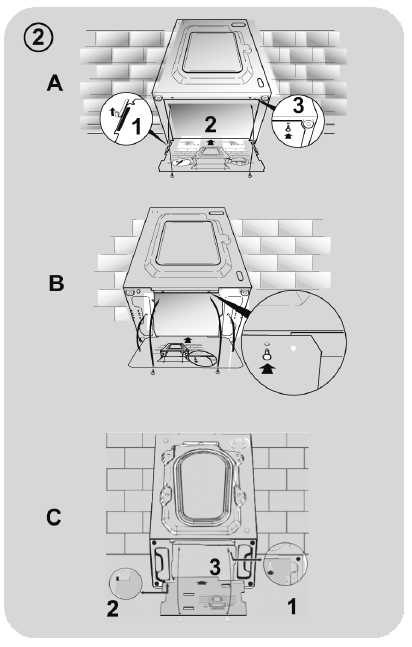 ②

A

1

2

3

B

C

3

2

1