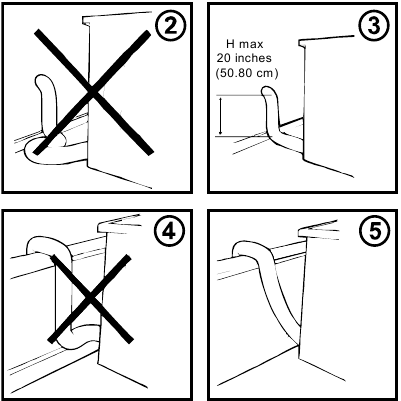 2

3

H max
20 inches
(50.80 cm)

4

5