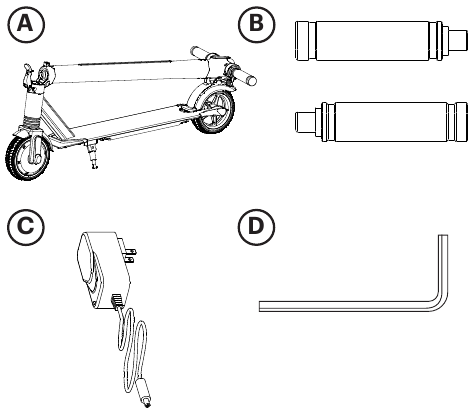 A

B

C

D