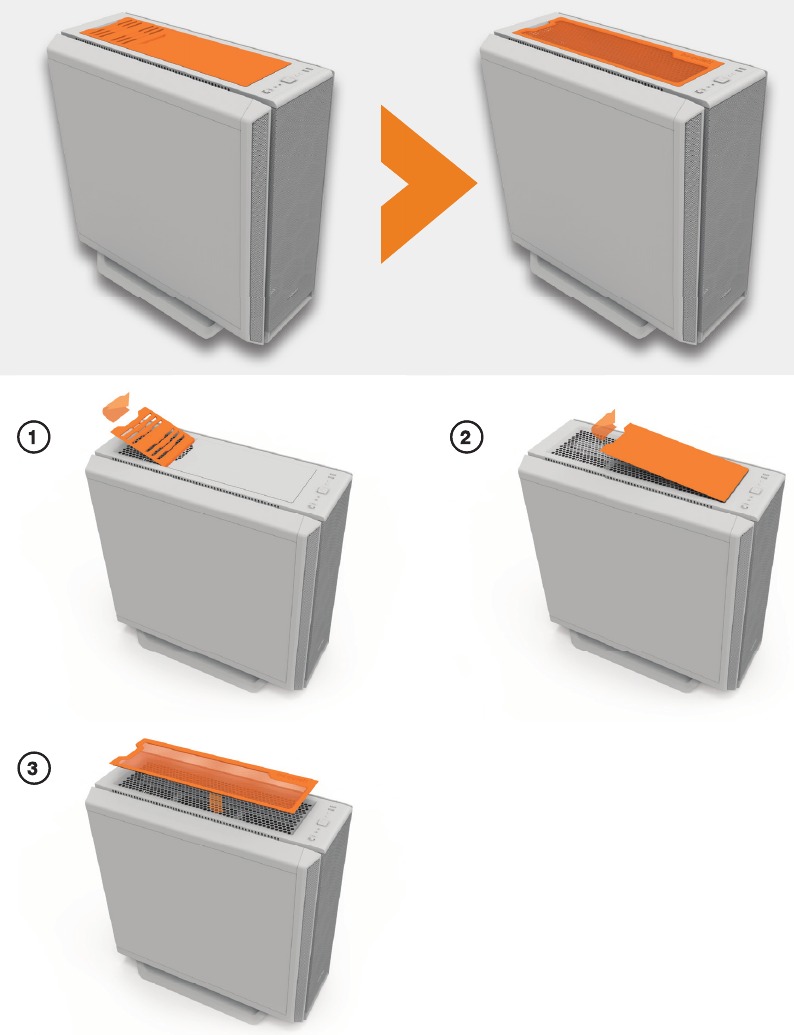 1

2

3