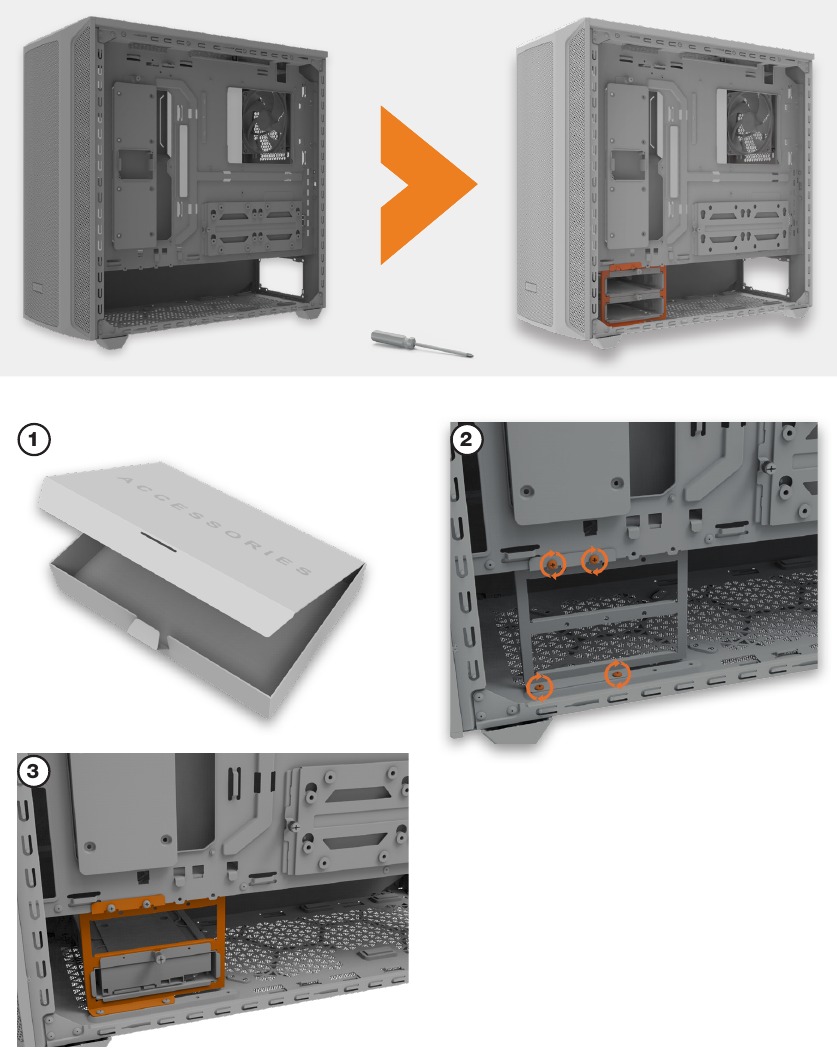 1
ACCESSORIES
2
3