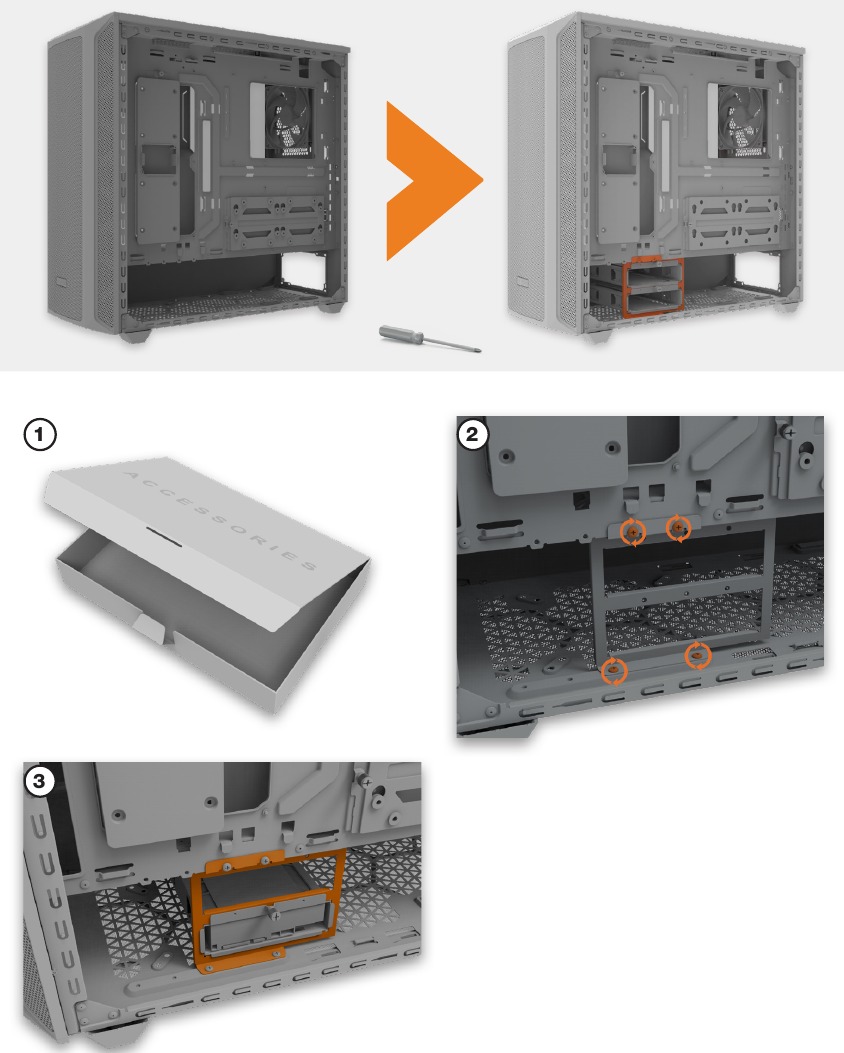 1

ACCESSORIES

2

3