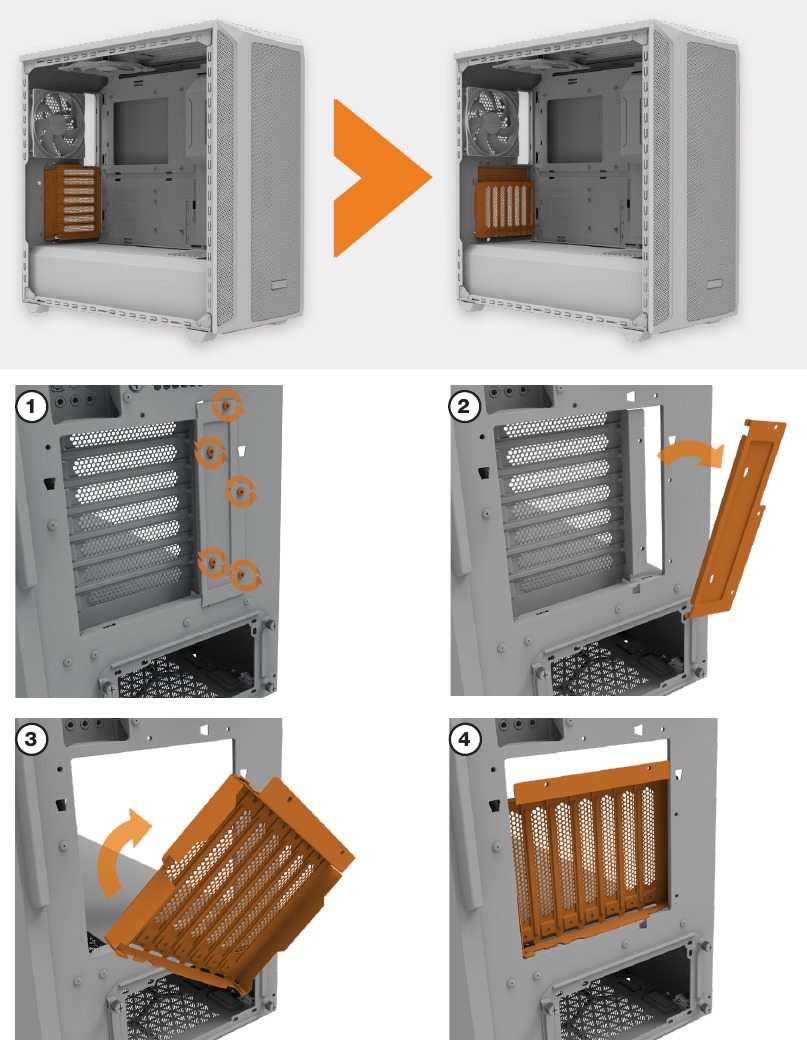 1

2

3

4