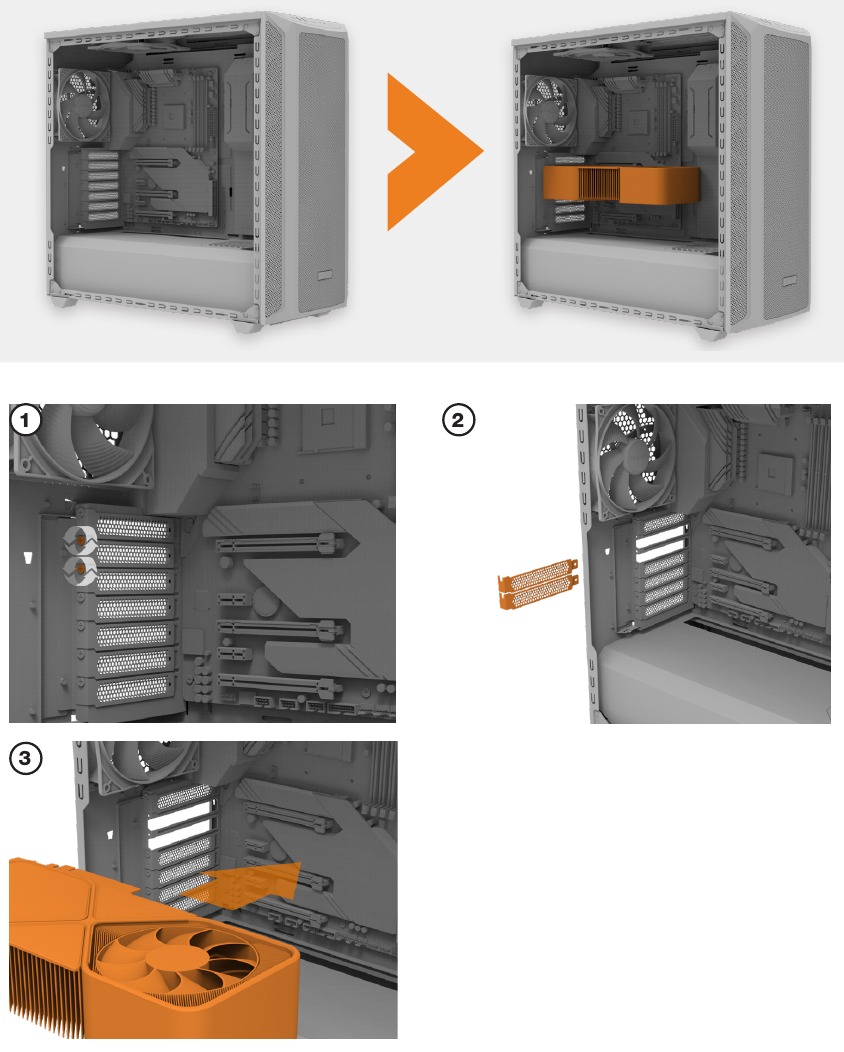 1

2

3