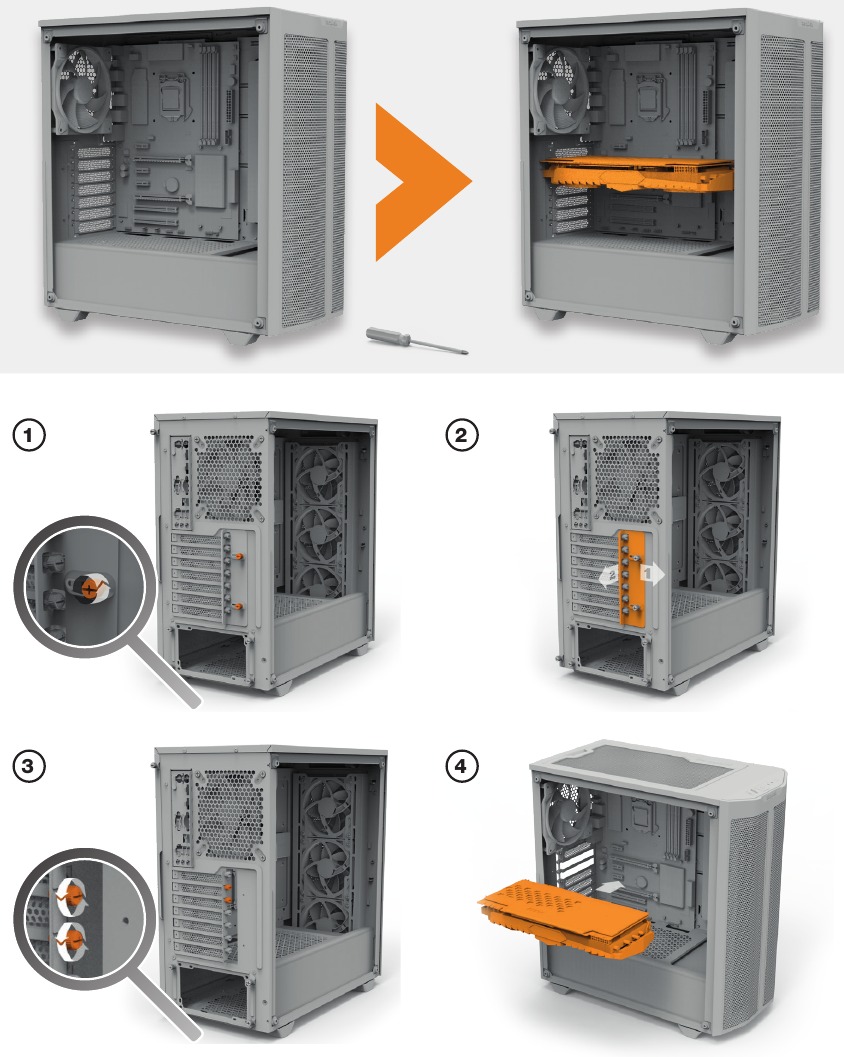 1

2

2 1

3

4