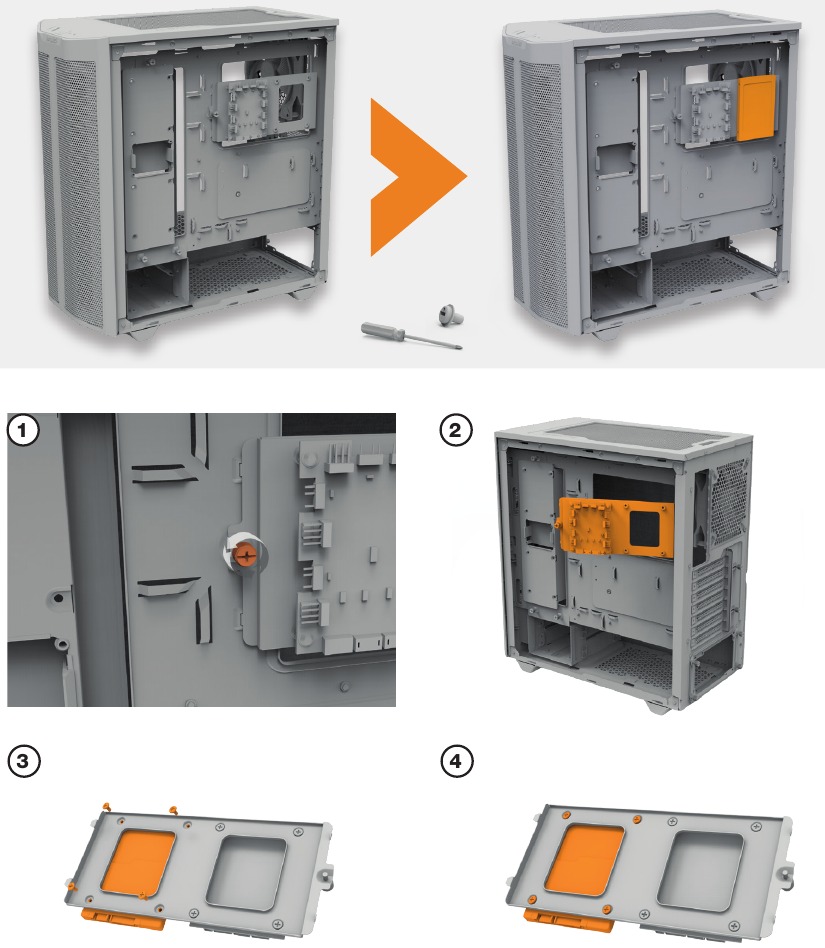 1

2

3

4