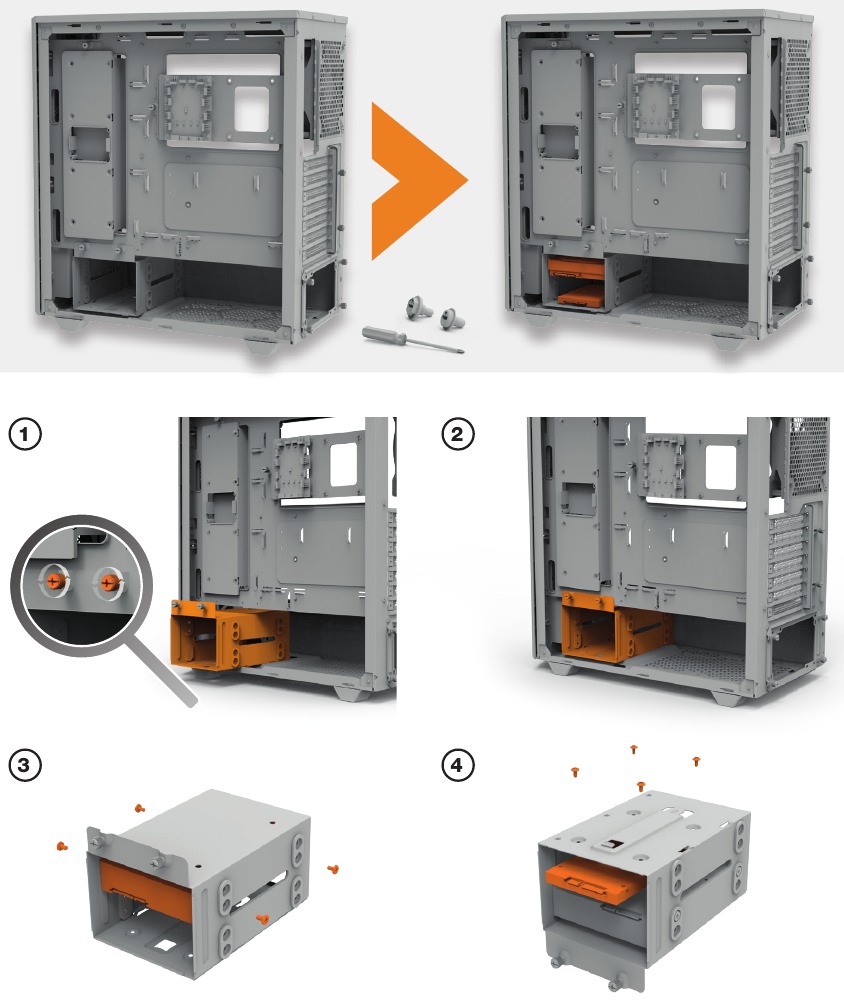 1

2

3

4