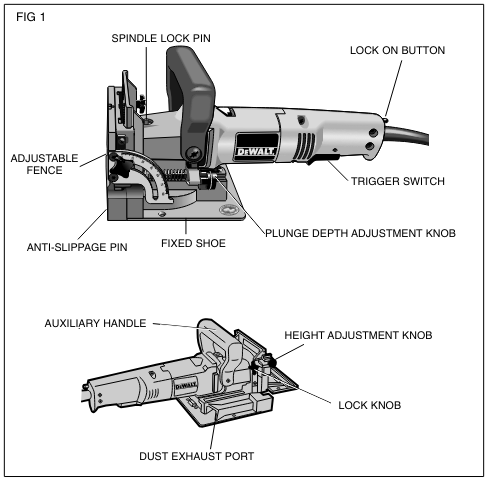 FIG 1

SPINDLE LOCK PIN

LOCK ON BUTTON

ADJUSTABLE FENCE

DEWALT

TRIGGER SWITCH

PLUNGE DEPTH ADJUSTMENT KNOB

ANTI-SLIPPAGE PIN

FIXED SHOE

AUXILIARY HANDLE

HEIGHT ADJUSTMENT KNOB

DEWALT

LOCK KNOB

DUST EXHAUST PORT