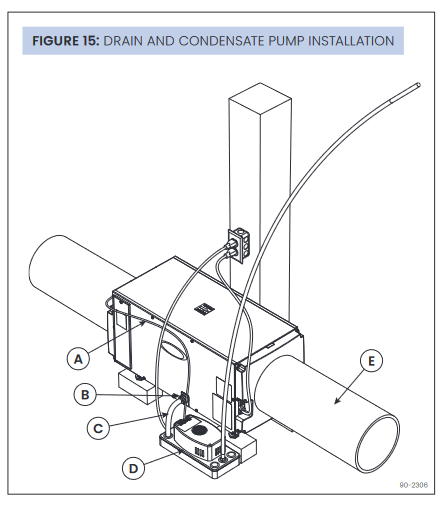 FIGURE 15: DRAIN AND CONDENSATE PUMP INSTALLATION

A

B

C

D

E

90-2306