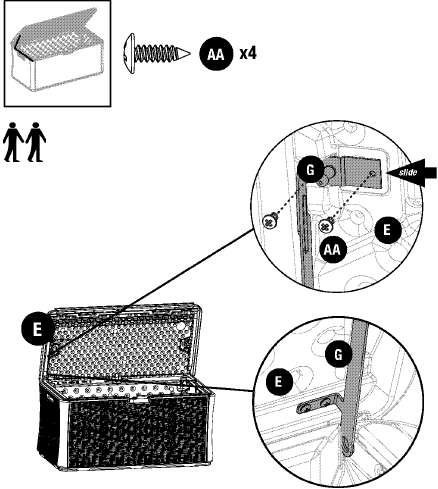 AA x4

G
slide
E
AA

E

G
E