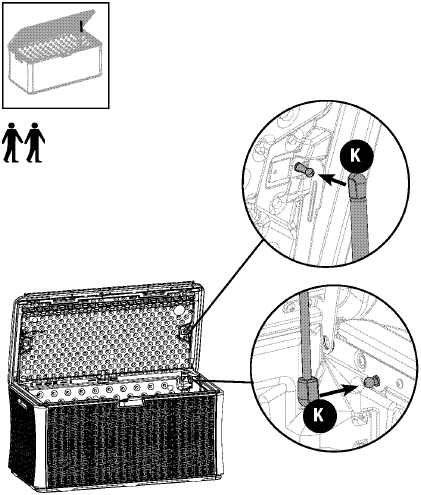 K

K