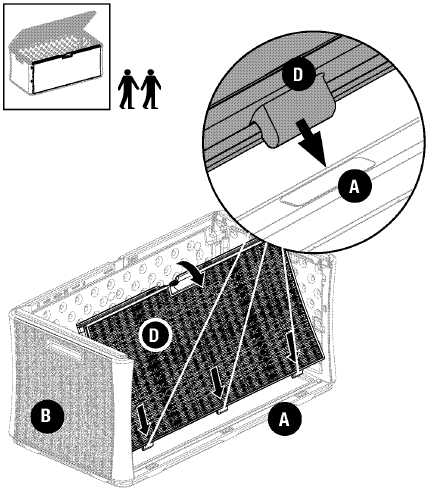 D
A
D
B
A