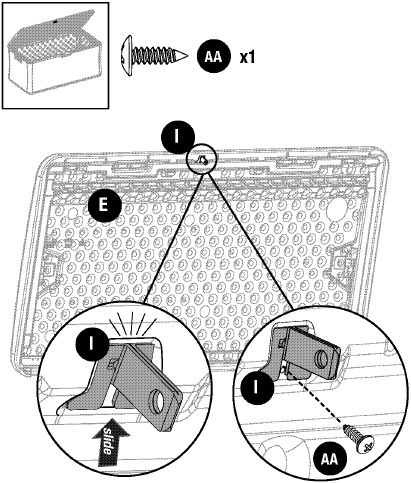 AA x1

I

E

I

slide

I

AA