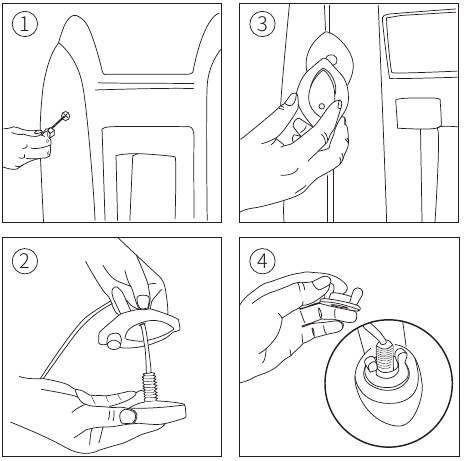 1

3

2

4