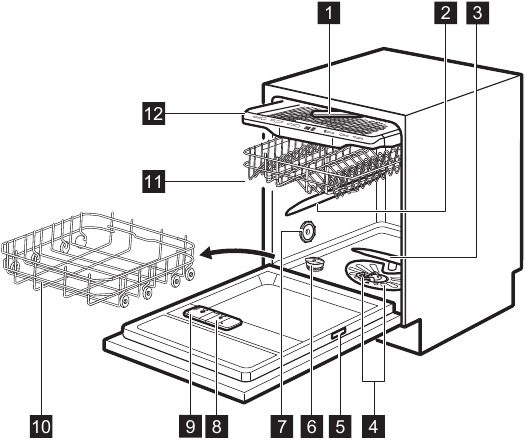 1
2
3
12
11
10
9
8
7
6
5
4