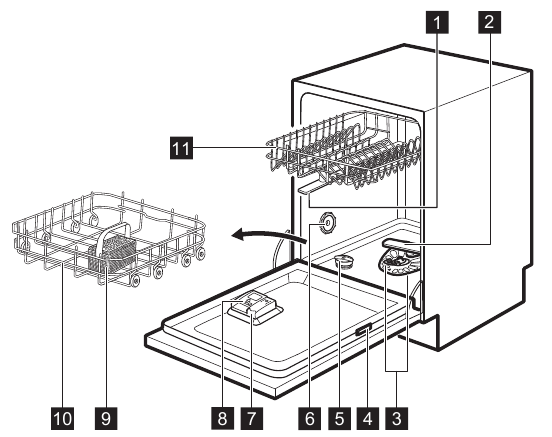 1
2
11
10
9
8
7
6
5
4
3