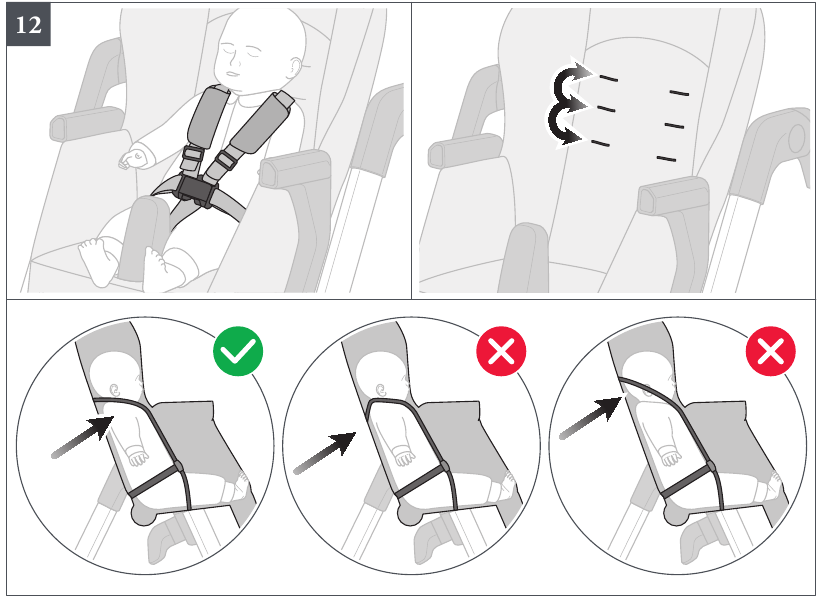 12