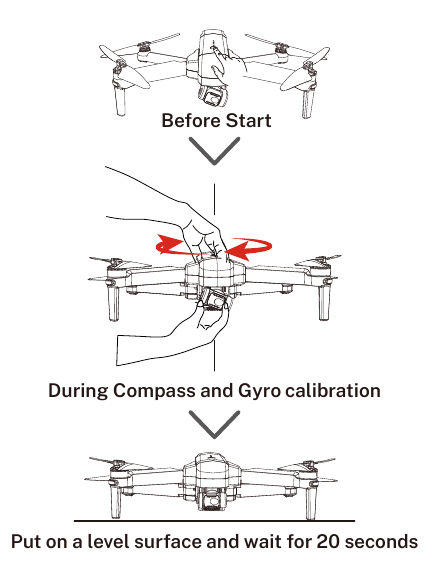 Before Start

During Compass and Gyro calibration

Put on a level surface and wait for 20 seconds