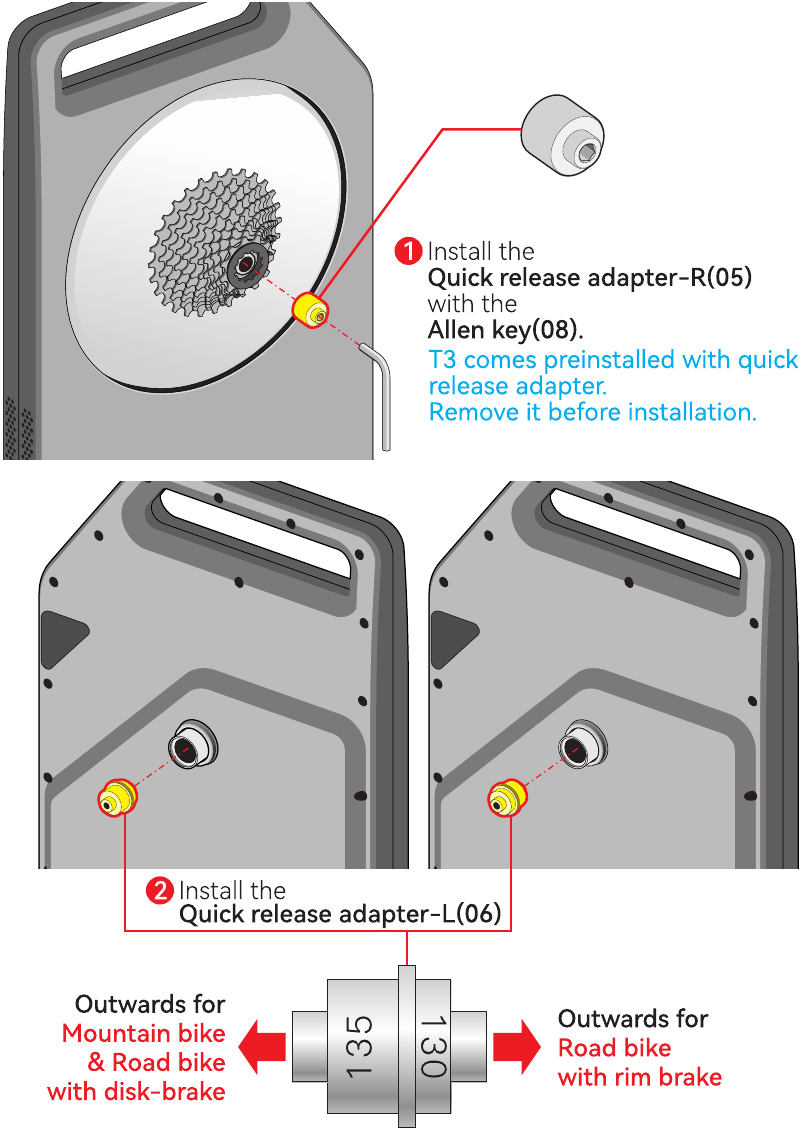 1 Install the
Quick release adapter-R(05)
with the
Allen key(08).
T3 comes preinstalled with quick release adapter.
Remove it before installation.

2 Install the
Quick release adapter-L(06)

Outwards for
Mountain bike
& Road bike
with disk-brake

135

130

Outwards for
Road bike
with rim brake