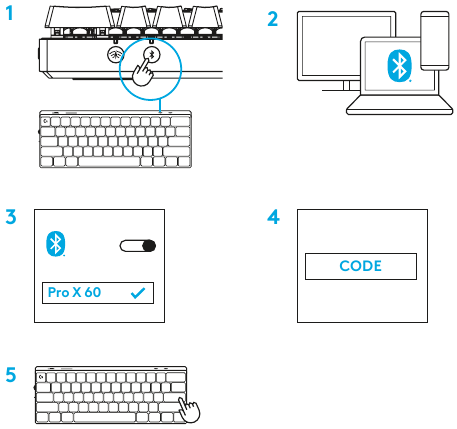 1

2

3

Pro X 60

4

CODE

5