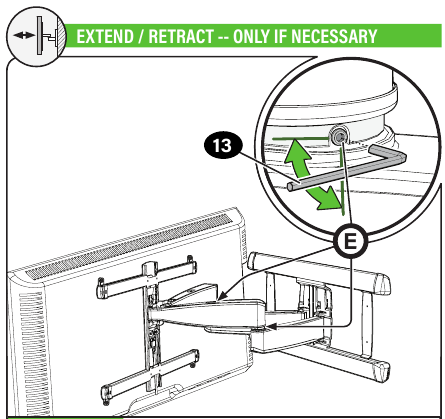 EXTEND / RETRACT -- ONLY IF NECESSARY

13

E