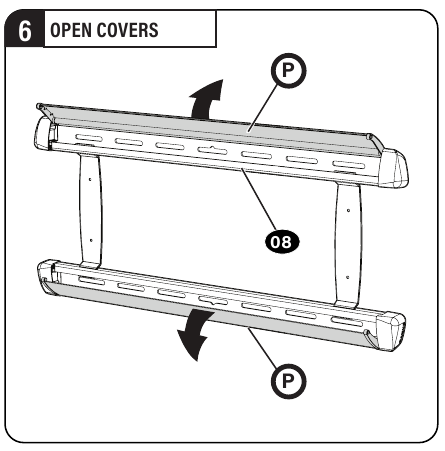 6 OPEN COVERS

P

08

P