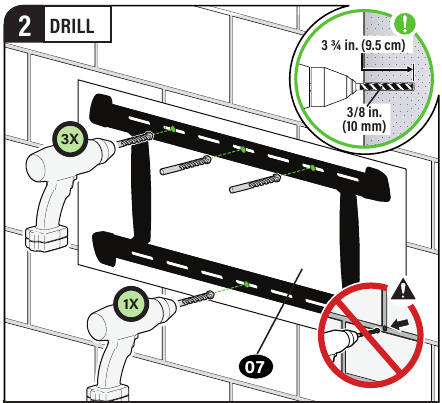 2 DRILL

3 ¾ in. (9.5 cm)

3/8 in. (10 mm)

3X

1X

07