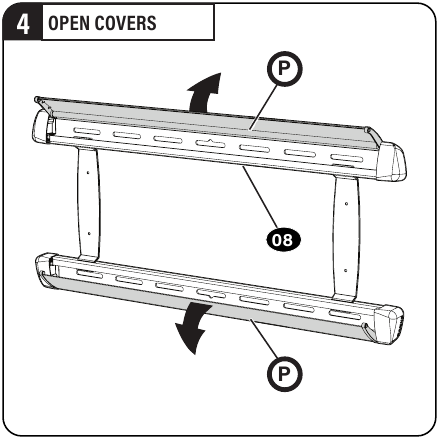 4 OPEN COVERS

P

08

P