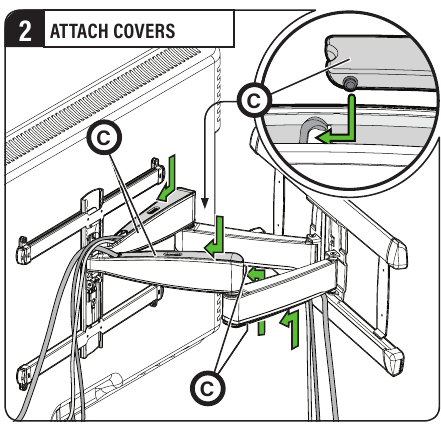 2 ATTACH COVERS

C

C

C