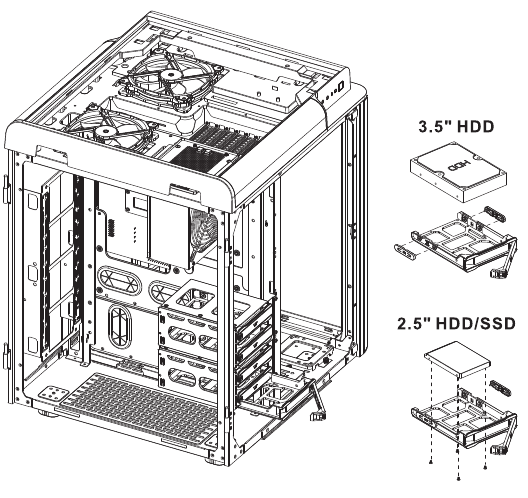 3.5" HDD

HDD

2.5" HDD/SSD