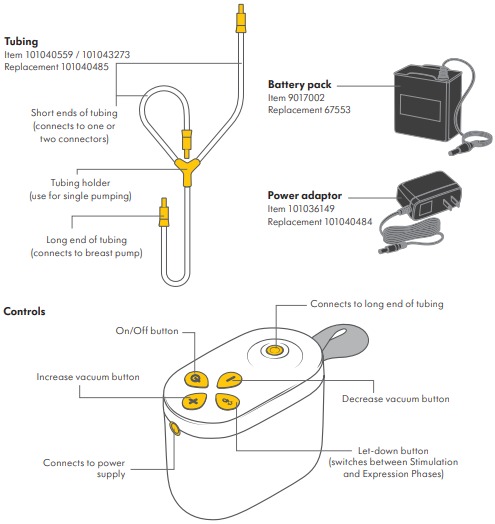 Tubing
Item 101040559 / 101043273
Replacement 101040485

Short ends of tubing (connects to one or two connectors)

Tubing holder (use for single pumping)

Long end of tubing (connects to breast pump)

Battery pack
Item 9017002
Replacement 67553

Power adaptor
Item 101036149
Replacement 101040484

Controls

Connects to long end of tubing

On/Off button

Increase vacuum button

Decrease vacuum button

Let-down button (switches between Stimulation and Expression Phases)

Connects to power supply