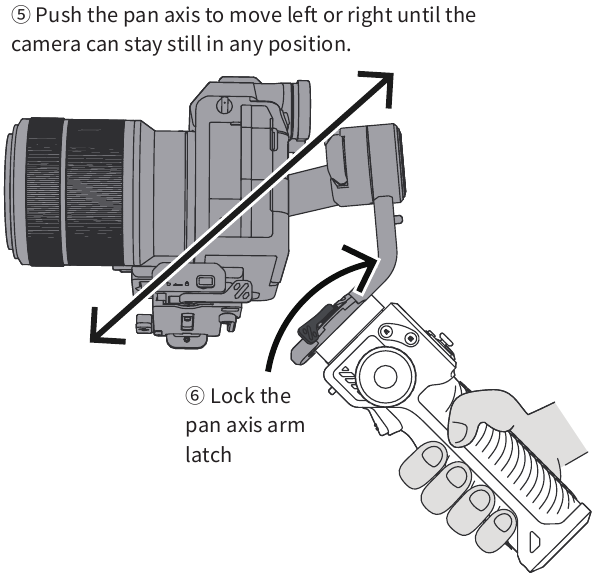 ⑤ Push the pan axis to move left or right until the camera can stay still in any position.

⑥ Lock the pan axis arm latch